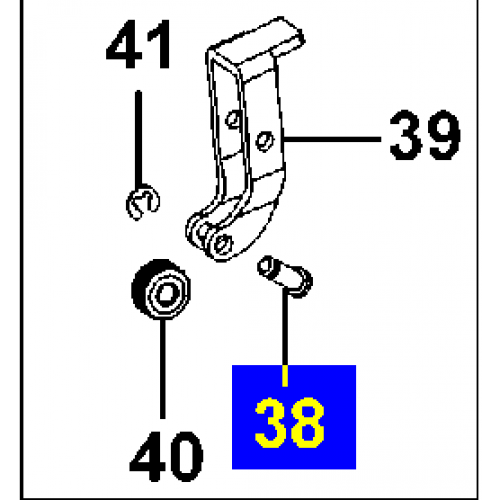 41
39
40
38